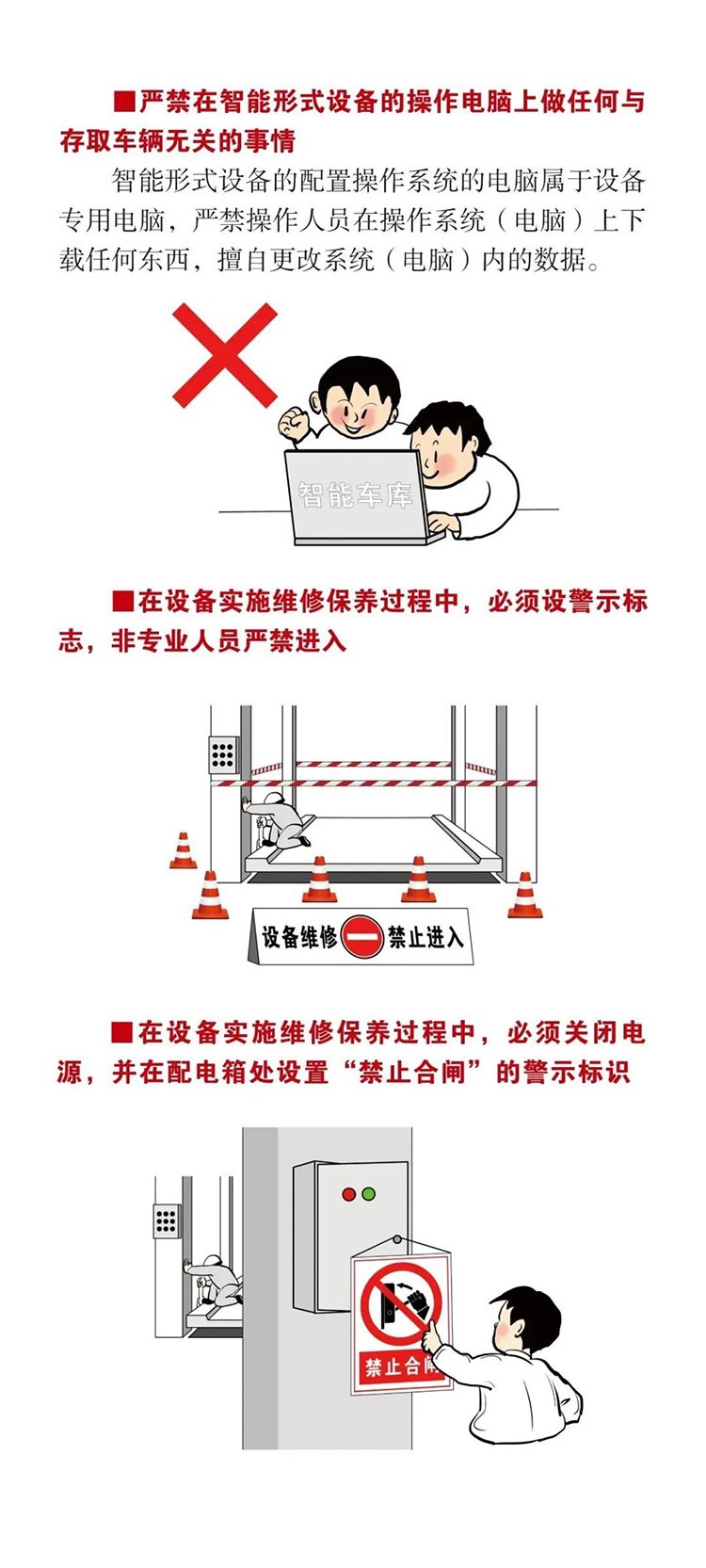 ■严禁在智能形式设备的操作电脑上做任何与存取车辆无关的事情

智能形式设备的配置操作系统的电脑属于设备专用电脑，严禁操作人员在操作系统（电脑）上下载任何东西，擅自更改系统（电脑）内的数据。

智能车库

■在设备实施维修保养过程中，必须设警示标志，非专业人员严禁进入

设备维修 禁止进入

■在设备实施维修保养过程中，必须关闭电源，并在配电箱处设置“禁止合闸”的警示标识

禁止合闸