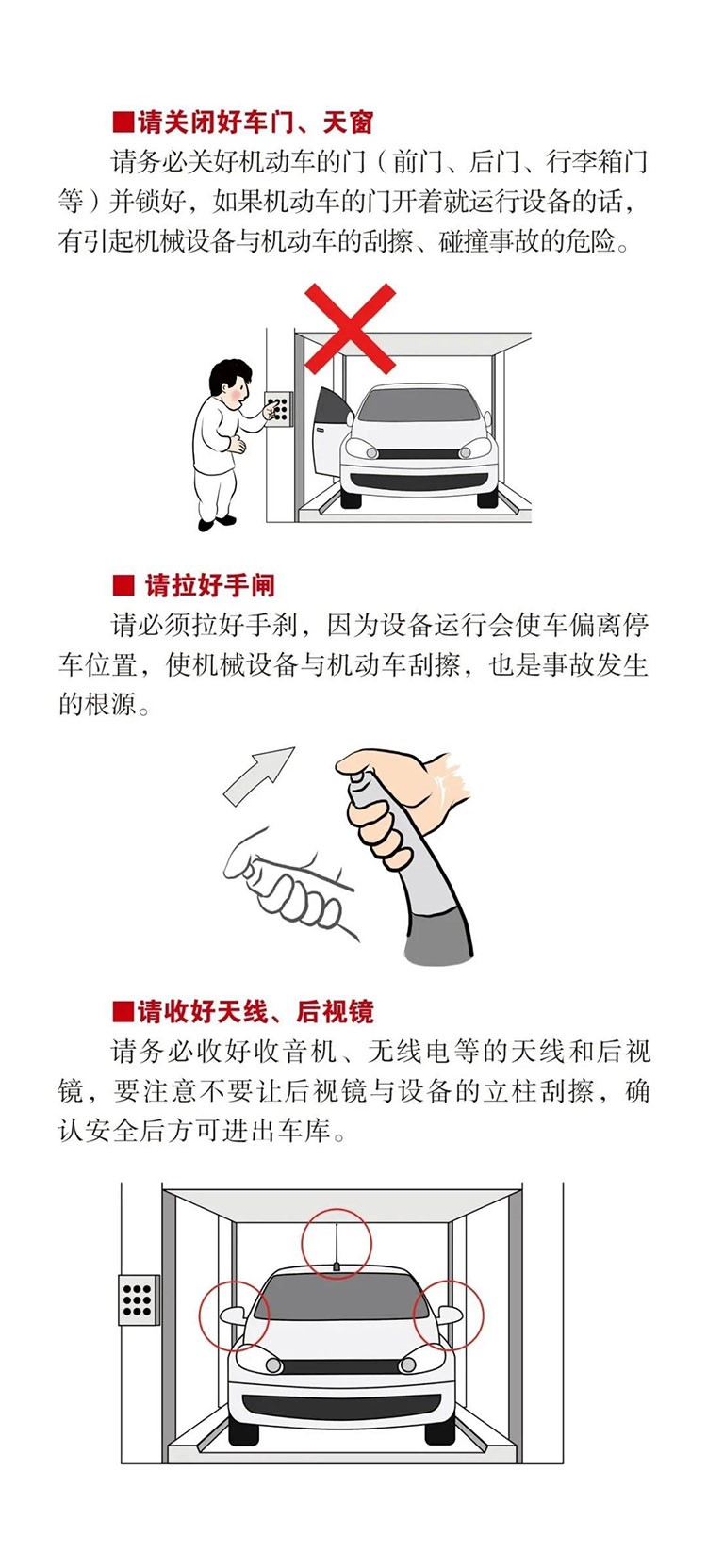 ■请关闭好车门、天窗

请务必关好机动车的门（前门、后门、行李箱门等）并锁好，如果机动车的门开着就运行设备的话，有引起机械设备与机动车的刮擦、碰撞事故的危险。

■ 请拉好手闸

请必须拉好手刹，因为设备运行会使车偏离停车位置，使机械设备与机动车刮擦，也是事故发生的根源。

■请收好天线、后视镜

请务必收好收音机、无线电等的天线和后视镜，要注意不要让后视镜与设备的立柱刮擦，确认安全后方可进出车库。